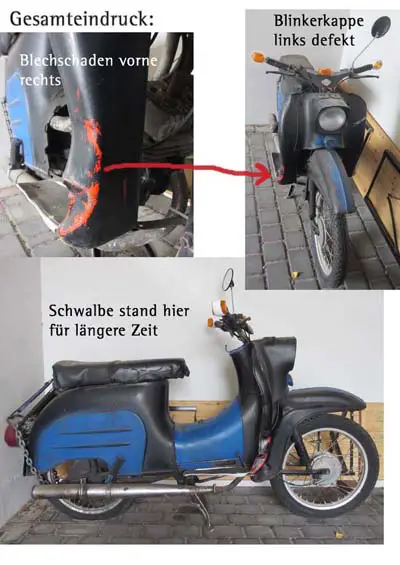 Gesamteindruck:

Blechschaden vorne rechts

Blinkerkappe links defekt

Schwalbe stand hier für längere Zeit