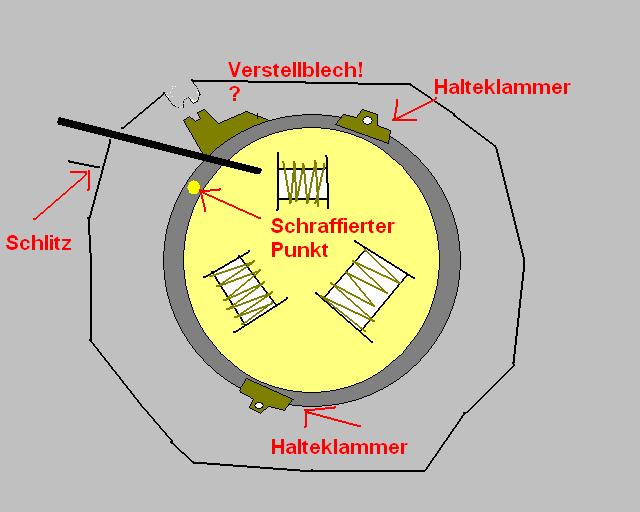 Verstellblech!
?
Halteklammer
Schlitz
Schraffierter Punkt
Halteklammer