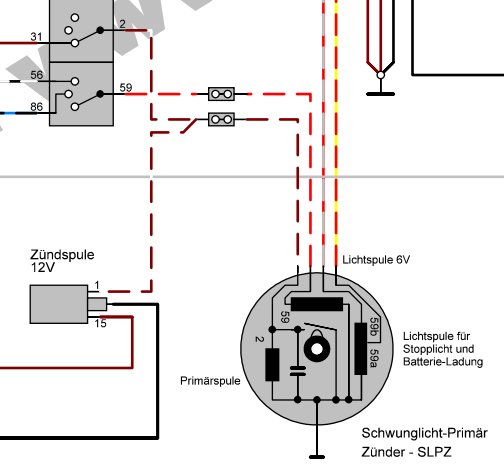 31
2
56
59
86
Zündspule
12V
1
15
Lichtspule 6V
59
2
59b
59a
Lichtspule für
Stopplicht und
Batterie-Ladung
Primärspule
Schwunglicht-Primär
Zünder - SLPZ